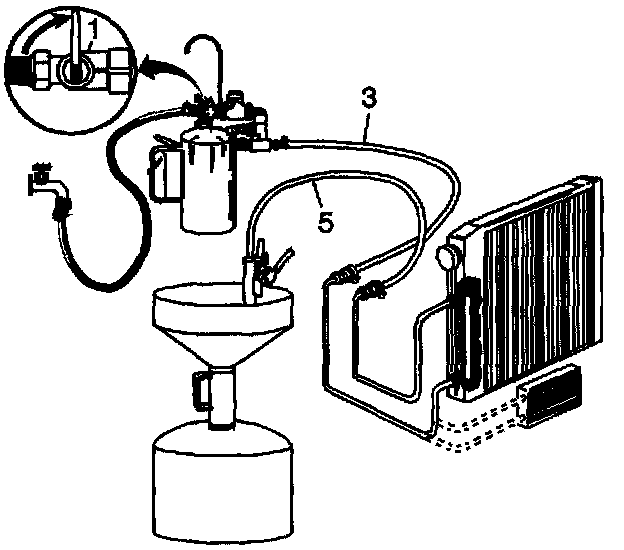 1
3
5