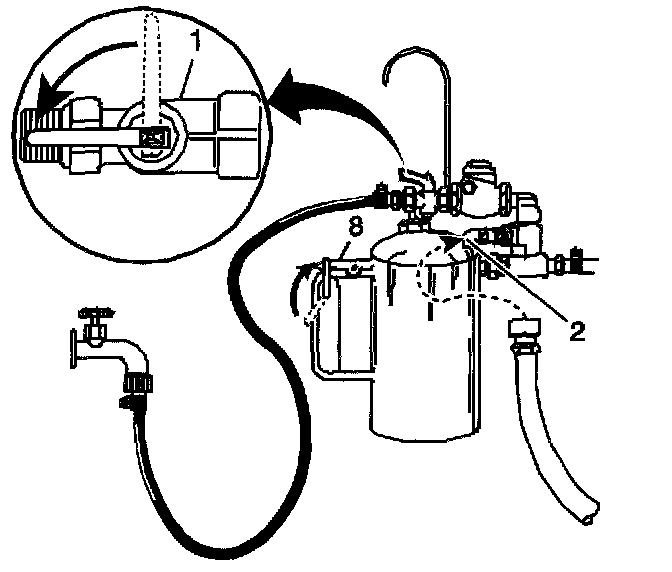 1
8
2