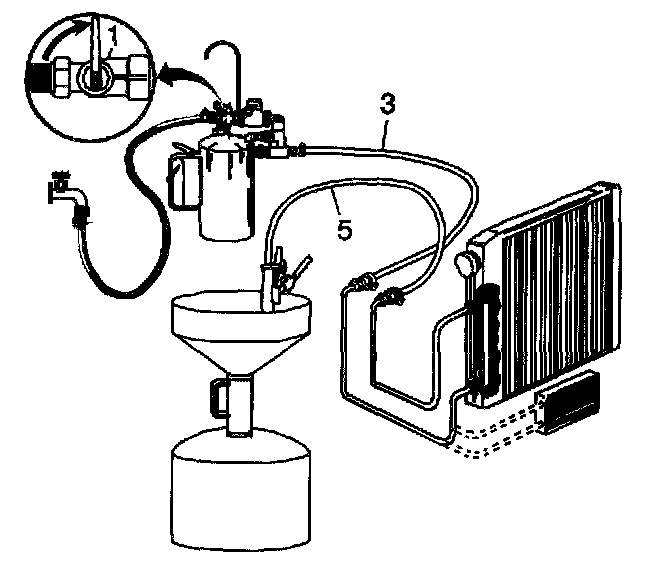 1
3
5