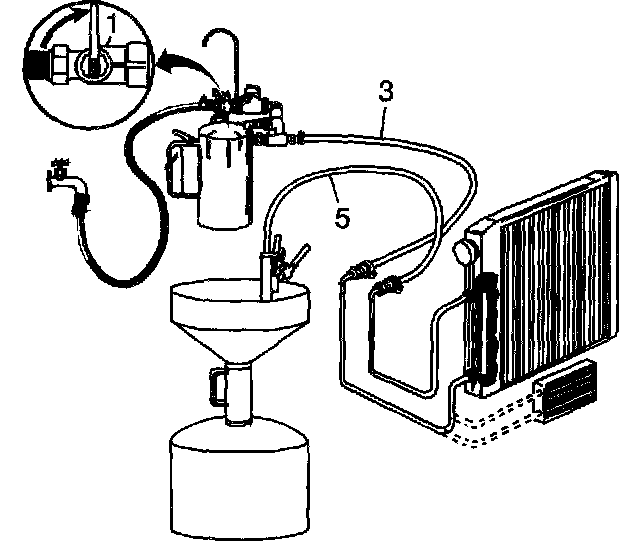 1
3
5