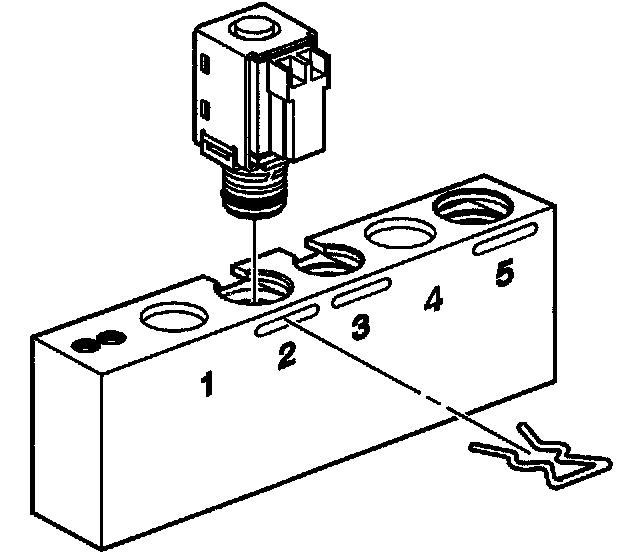 1
2
3
4
5