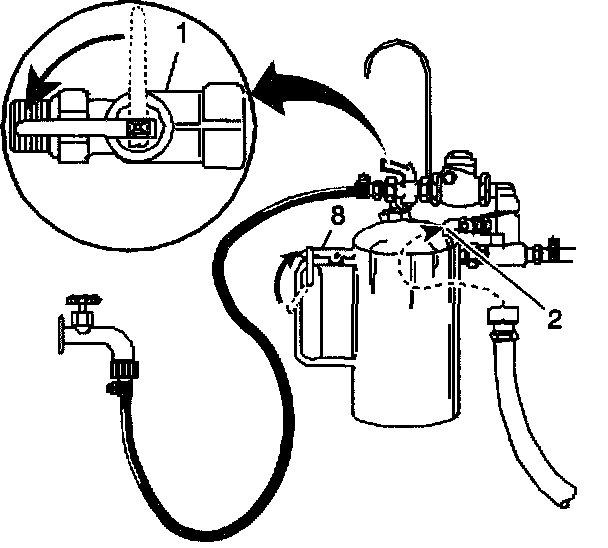 1
8
2