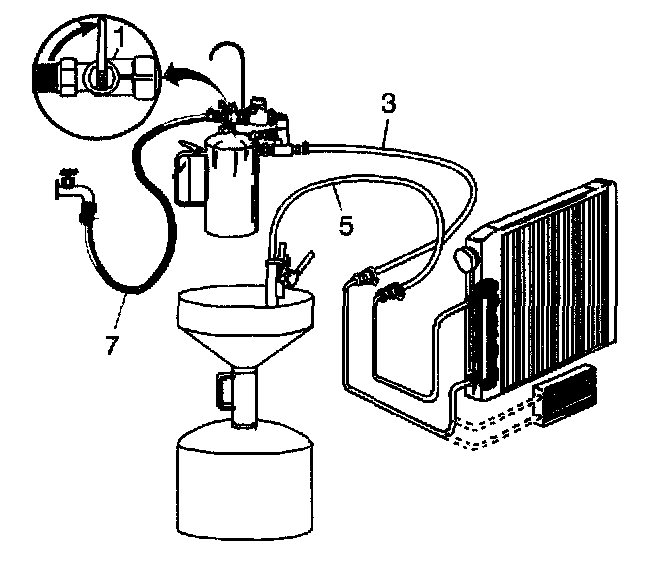 1
3
5
7