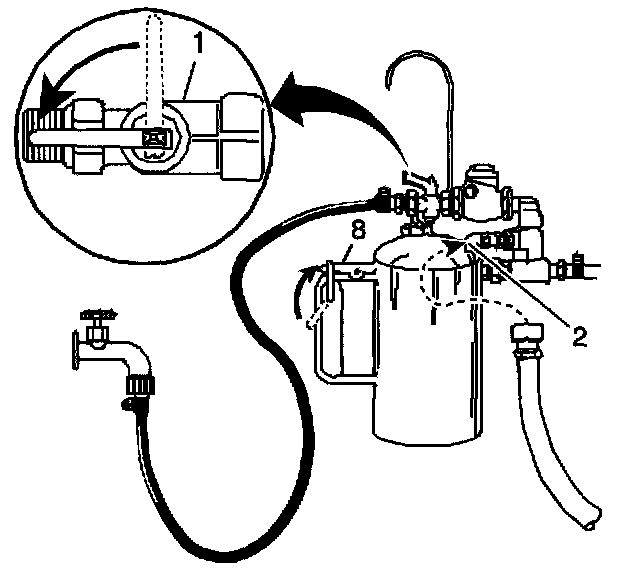 1

8

2