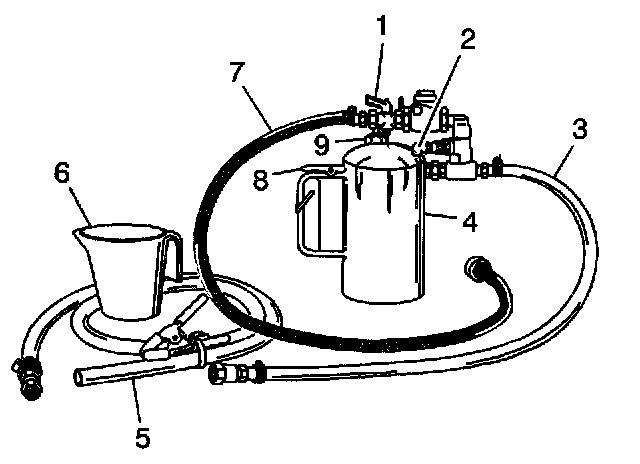 1
2
7
3
9
8
6
4
5