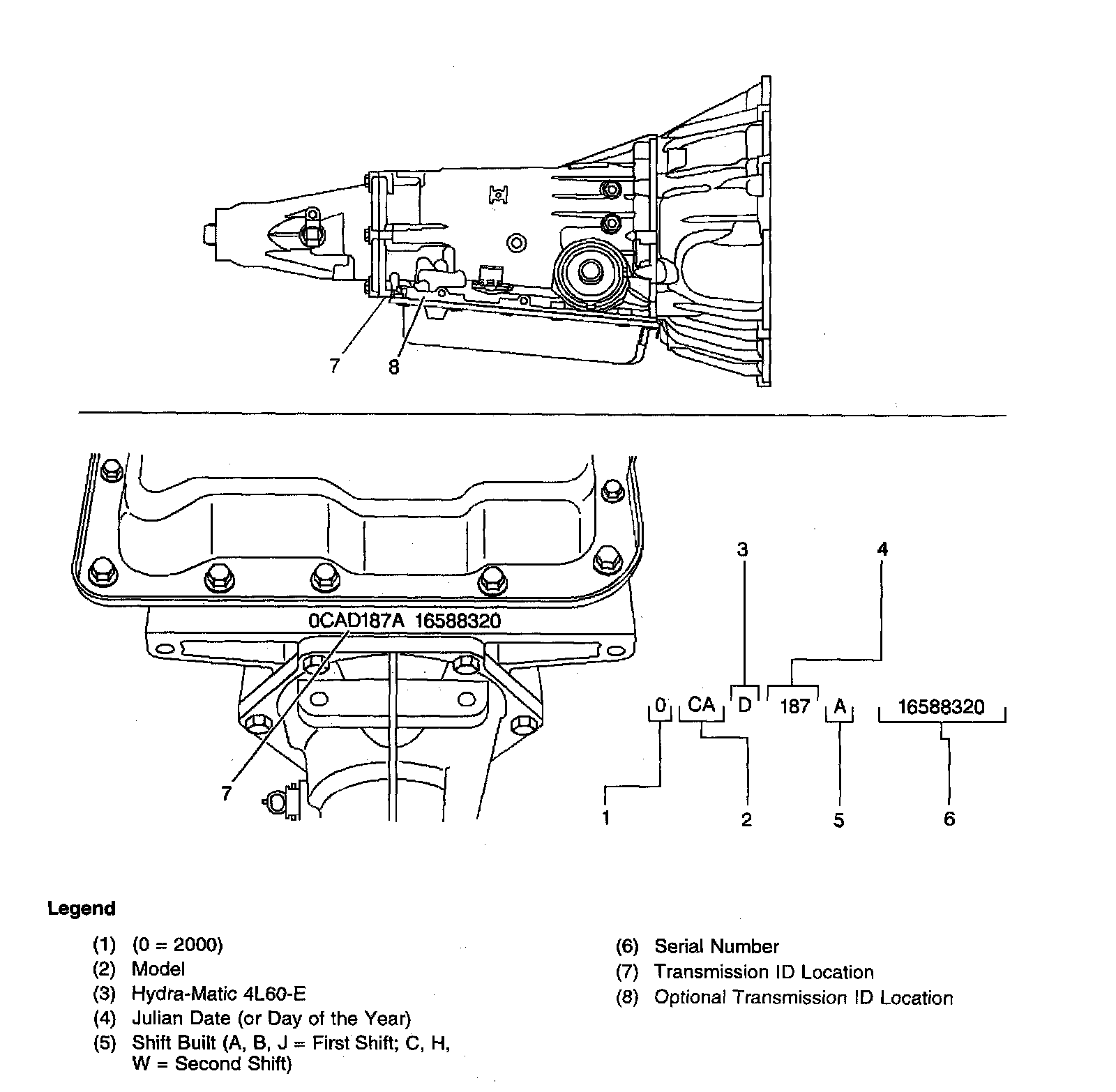 7
8

0CAD187A 16588320

7

3
4
0
CA
D
187
A
16588320
1
2
5
6

Legend

(1) (0 = 2000)
(2) Model
(3) Hydra-Matic 4L60-E
(4) Julian Date (or Day of the Year)
(5) Shift Built (A, B, J = First Shift; C, H, W = Second Shift)

(6) Serial Number
(7) Transmission ID Location
(8) Optional Transmission ID Location