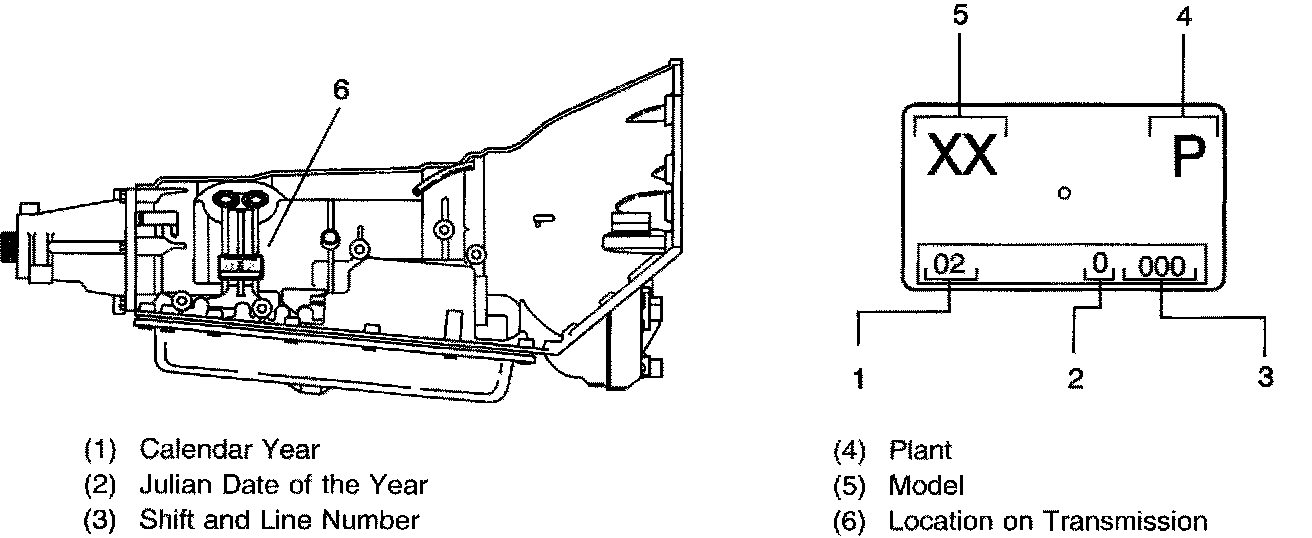 6

5

4

XX

P

02

0

000

1

2

3

(1) Calendar Year
(2) Julian Date of the Year
(3) Shift and Line Number

(4) Plant
(5) Model
(6) Location on Transmission