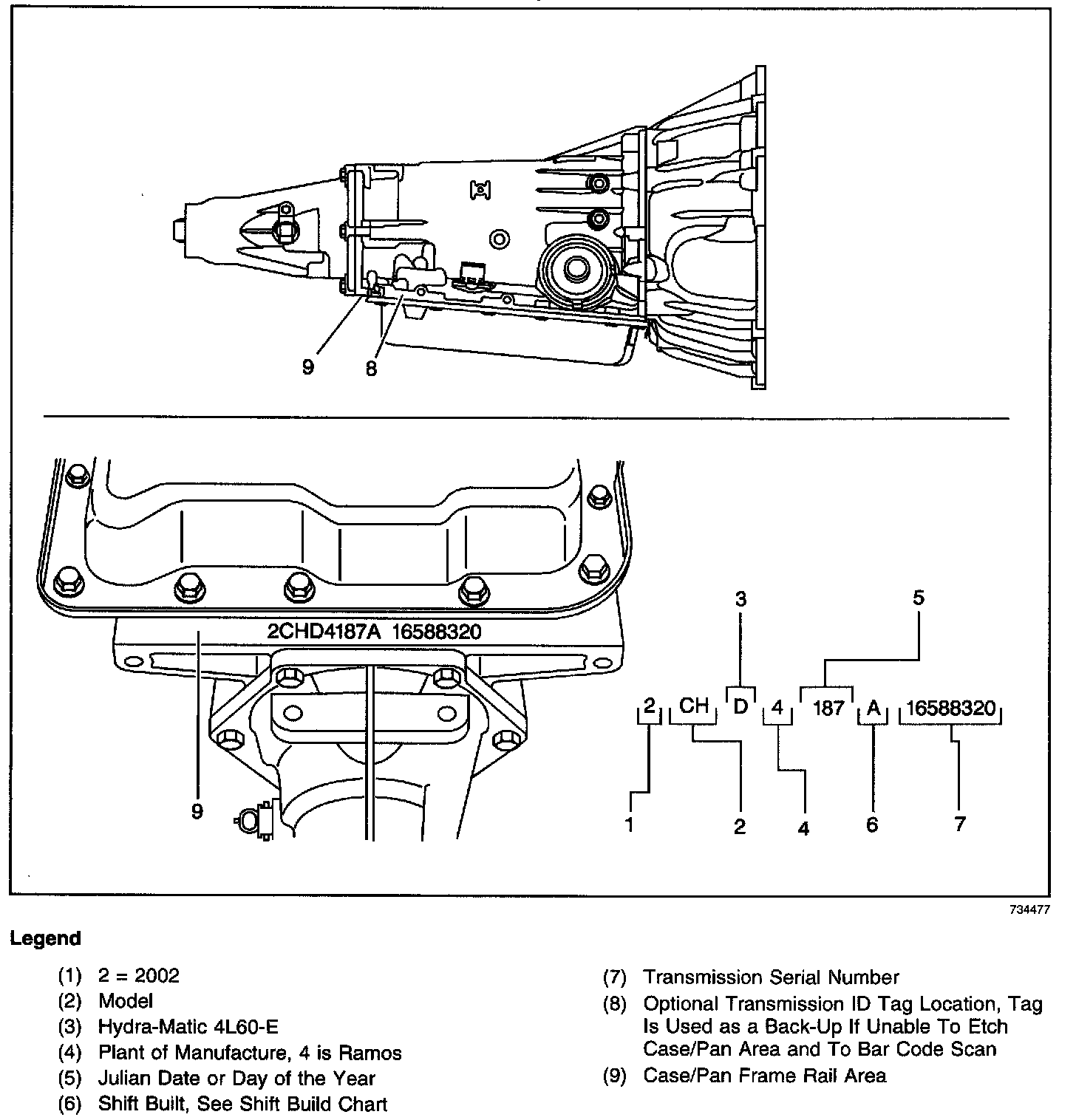 9
8

2CHD4187A 16588320
9

3
5
2 CH D 4 187 A 16588320
1
2
4
6
7

734477

Legend

(1) 2 = 2002
(2) Model
(3) Hydra-Matic 4L60-E
(4) Plant of Manufacture, 4 is Ramos
(5) Julian Date or Day of the Year
(6) Shift Built, See Shift Build Chart

(7) Transmission Serial Number
(8) Optional Transmission ID Tag Location, Tag Is Used as a Back-Up If Unable To Etch Case/Pan Area and To Bar Code Scan
(9) Case/Pan Frame Rail Area