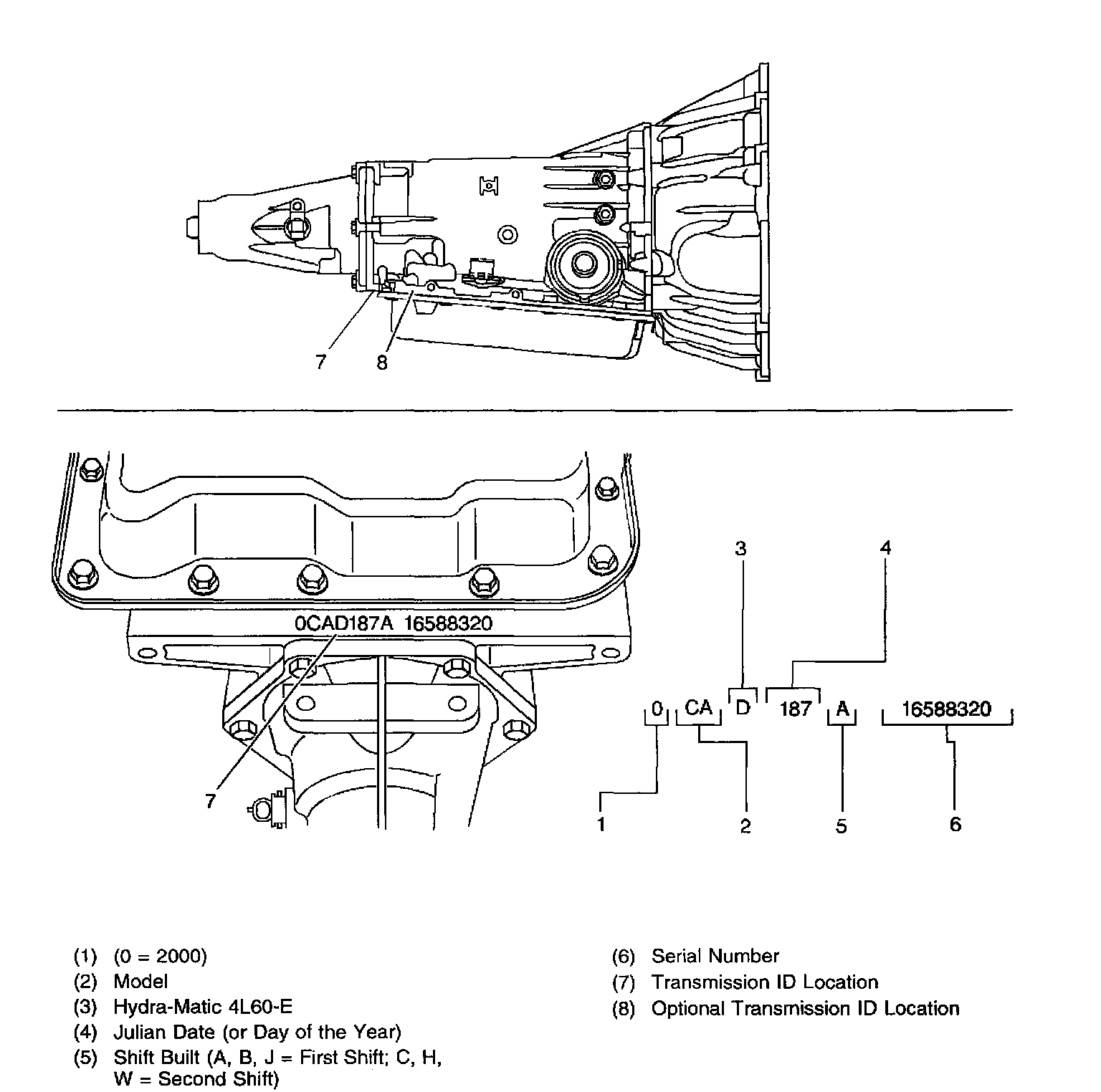 7
8

0CAD187A 16588320

7

3
4
0 CA D 187 A 16588320
1
2
5
6

(1) (0 = 2000)
(2) Model
(3) Hydra-Matic 4L60-E
(4) Julian Date (or Day of the Year)
(5) Shift Built (A, B, J = First Shift; C, H, W = Second Shift)

(6) Serial Number
(7) Transmission ID Location
(8) Optional Transmission ID Location