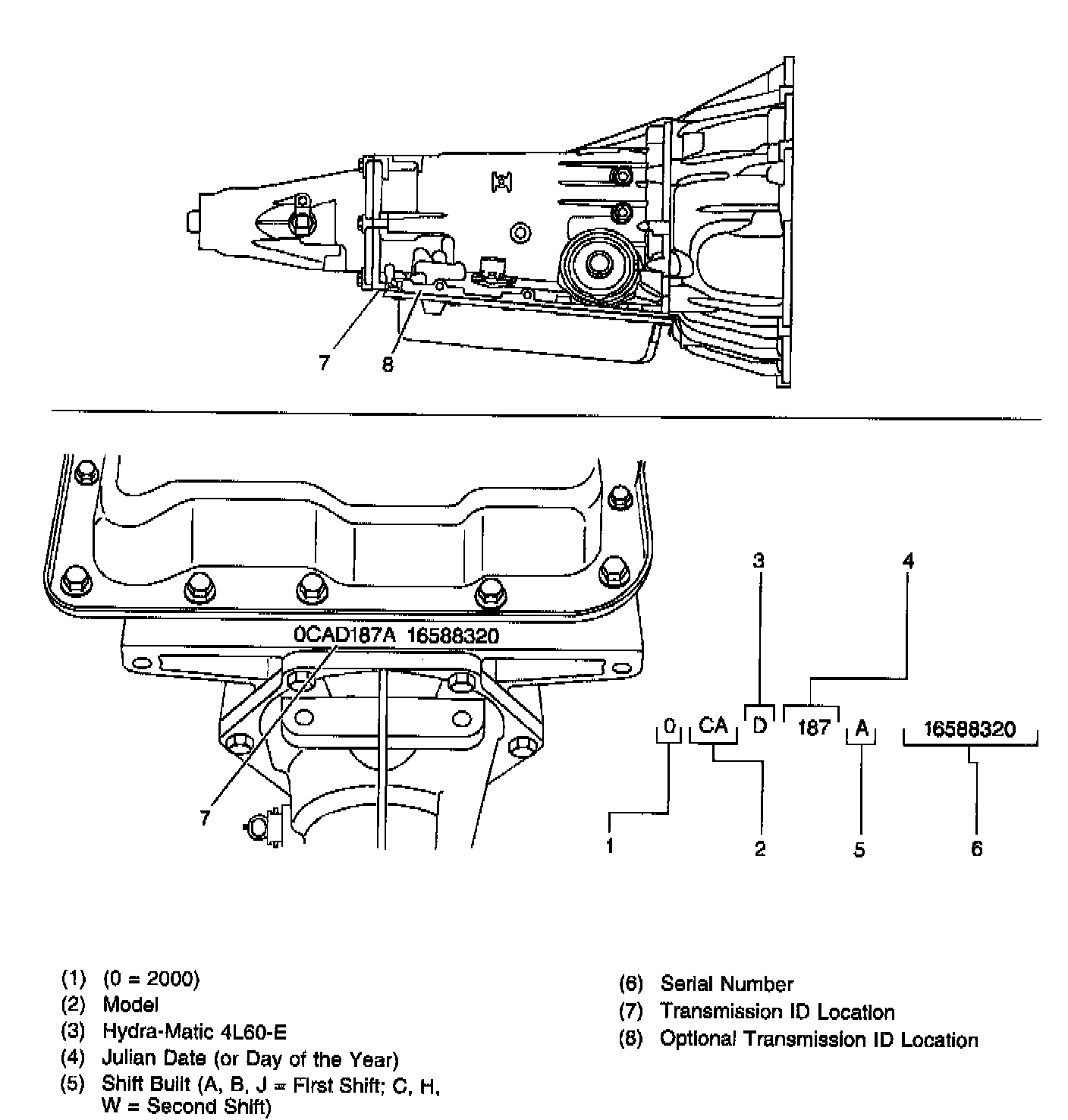 7
8

0CAD187A 16588320

7

3
4

0 CA D 187 A 16588320

1
2
5
6

(1) (0 = 2000)
(2) Model
(3) Hydra-Matic 4L60-E
(4) Julian Date (or Day of the Year)
(5) Shift Built (A, B, J = First Shift; C, H, W = Second Shift)

(6) Serial Number
(7) Transmission ID Location
(8) Optional Transmission ID Location