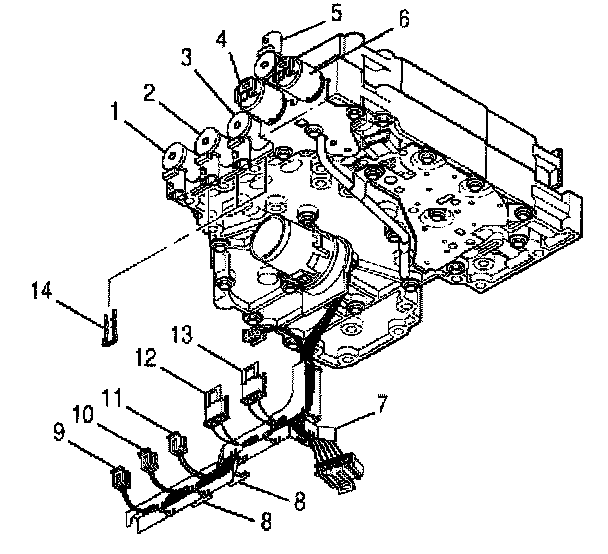 5
6
4
3
2
1
14
13
12
11
10
9
7
8
8