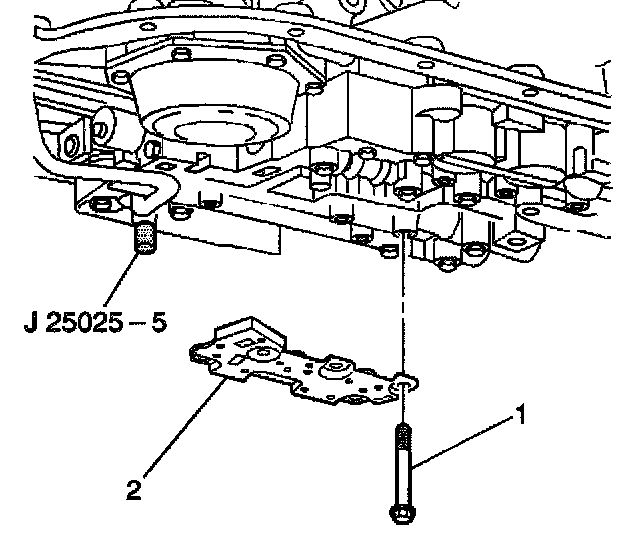 J 25025 – 5

1

2