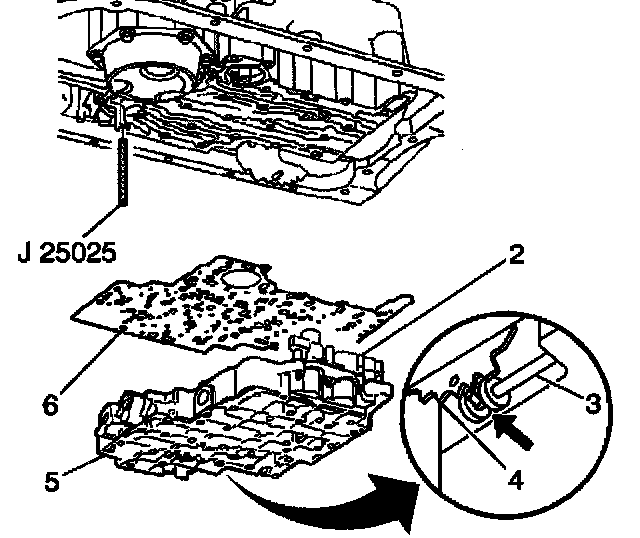 J 25025
2
6
3
5
4