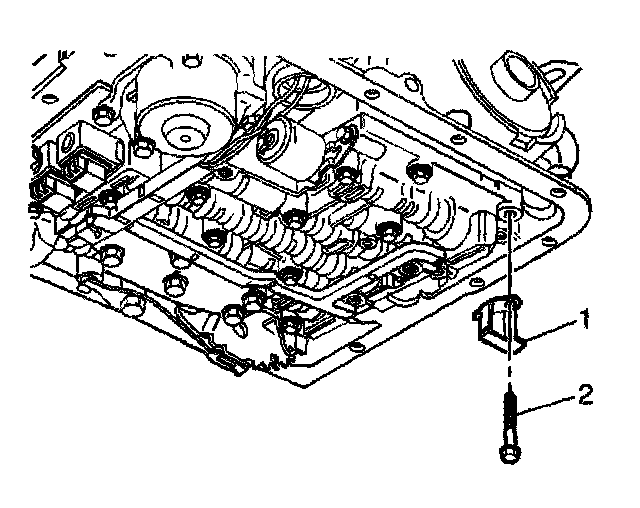 1
2