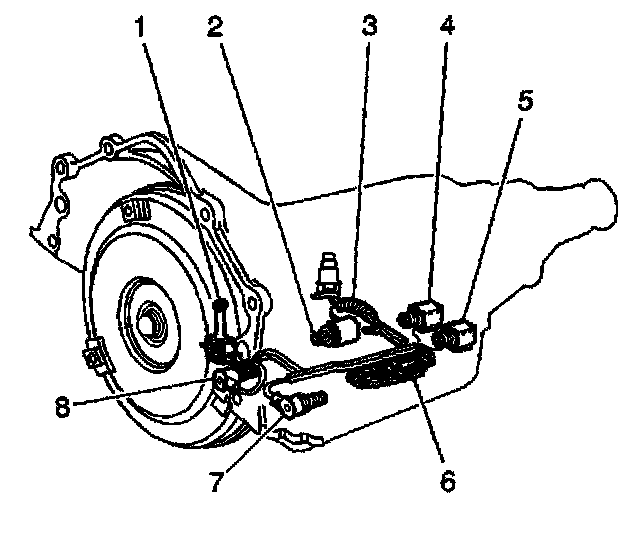 1
2
3
4
5
8
7
6