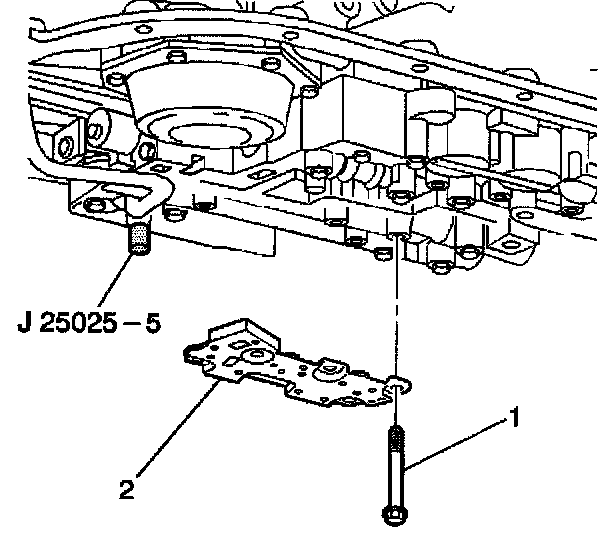 J 25025 – 5

1

2