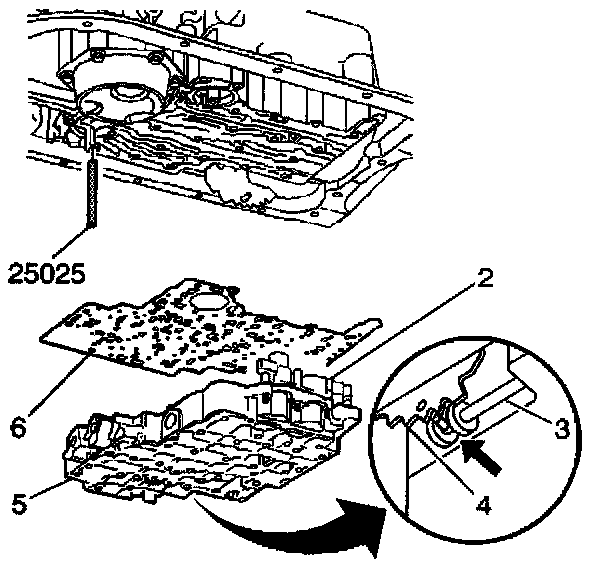 25025
2
6
3
5
4