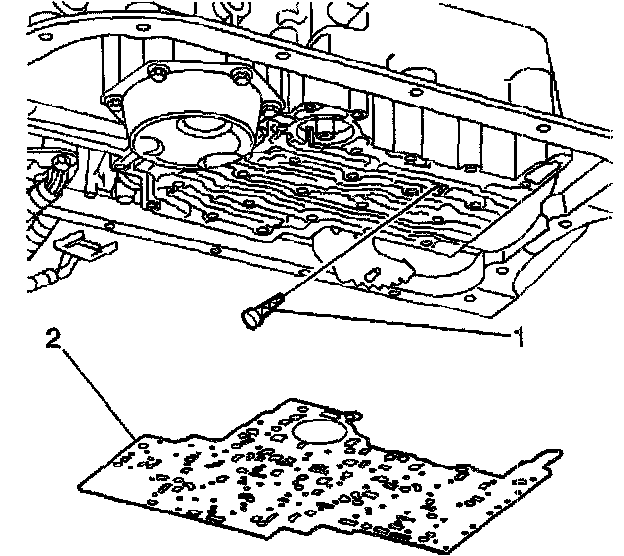 1

2