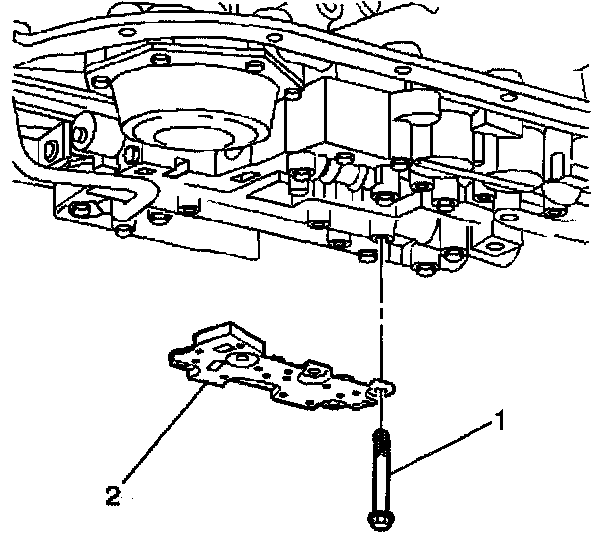 1

2