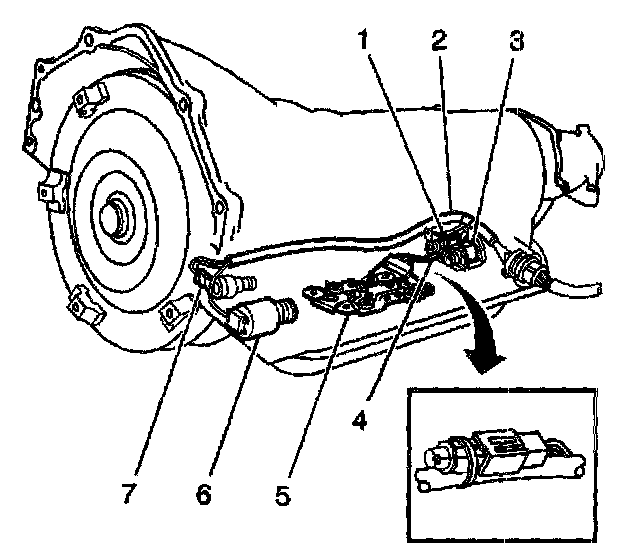 1
2
3
4
7
6
5