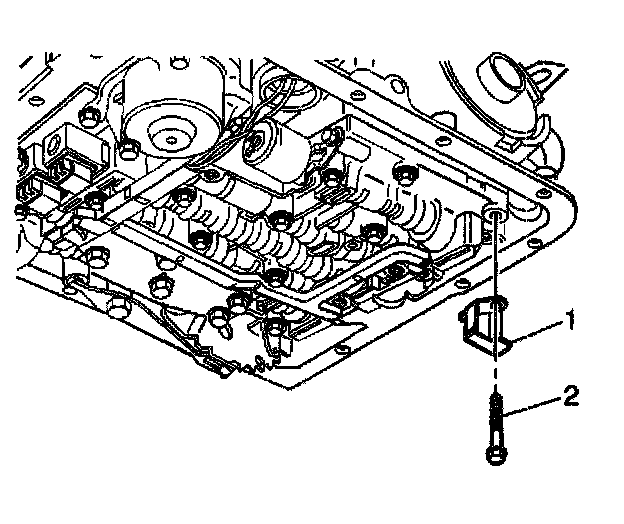 1
2