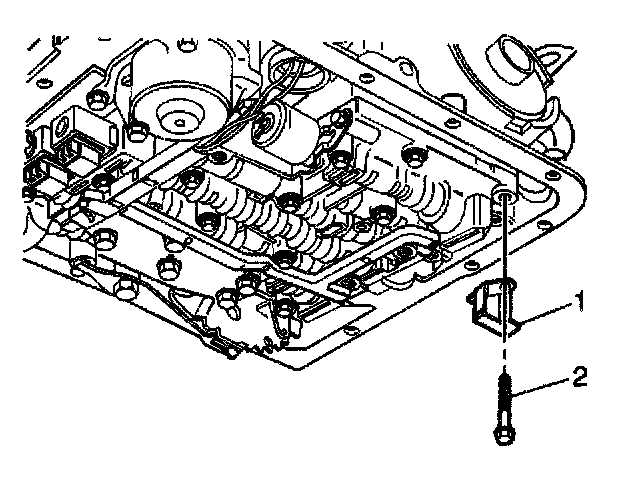 1
2