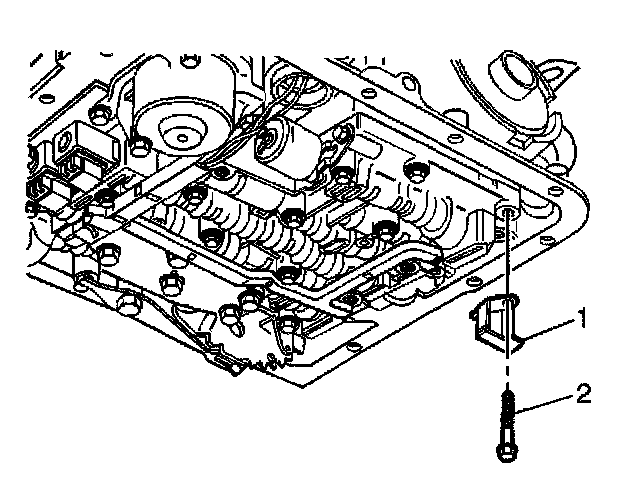 1
2