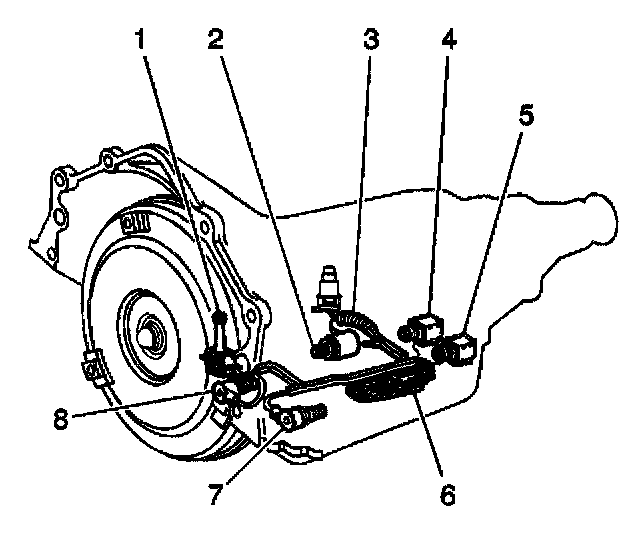 1
2
3
4
5
8
7
6