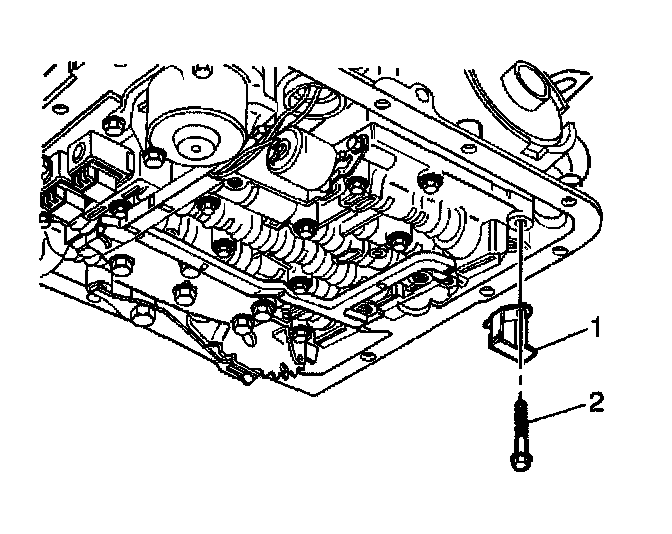 1

2