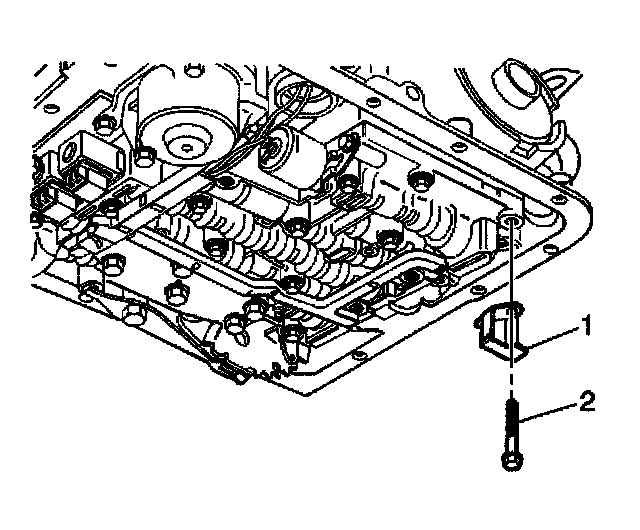 1
2