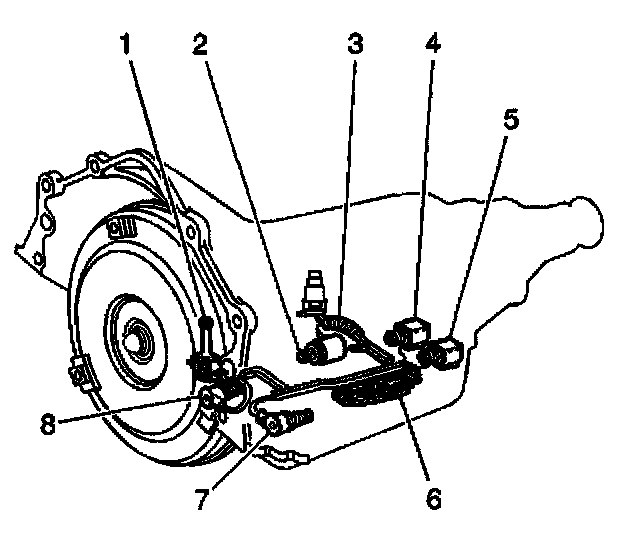 1
2
3
4
5
8
7
6