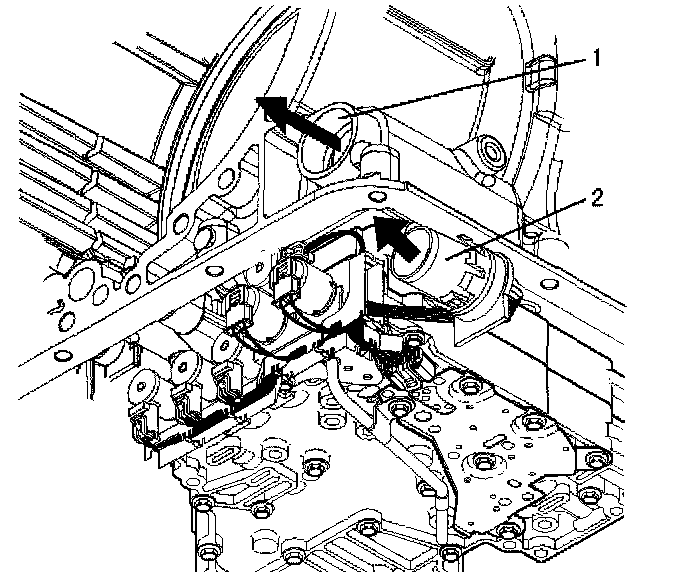 1
2