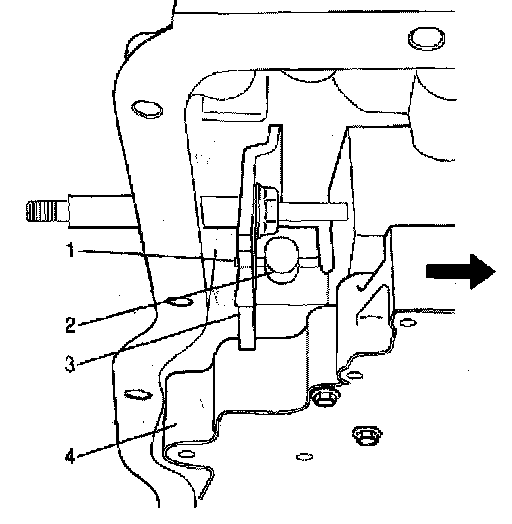 1
2
3
4