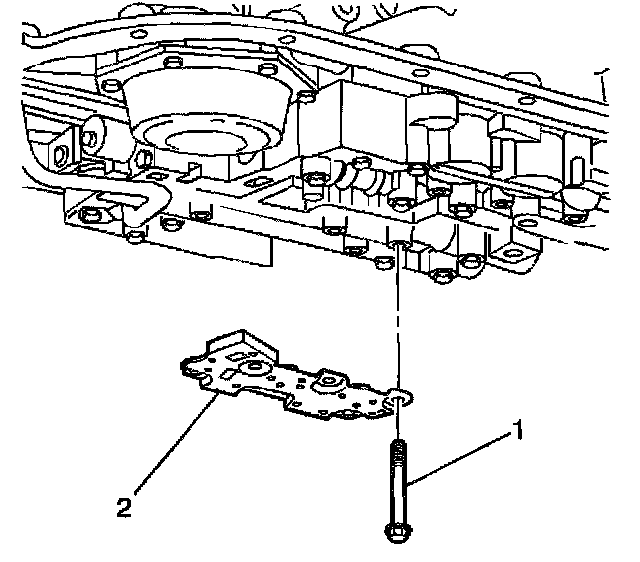 1
2