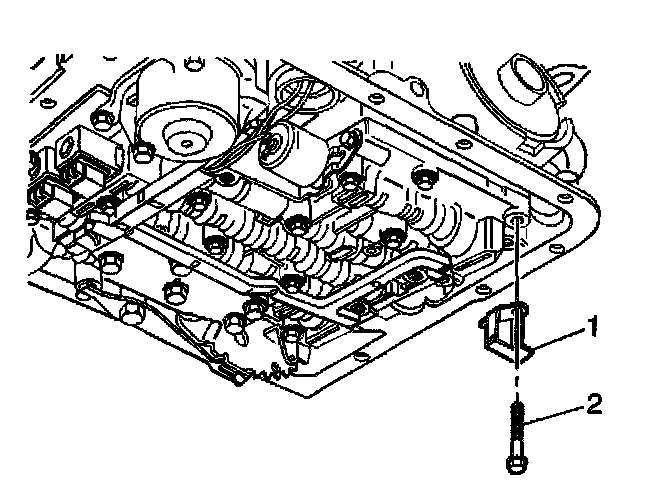 1
2