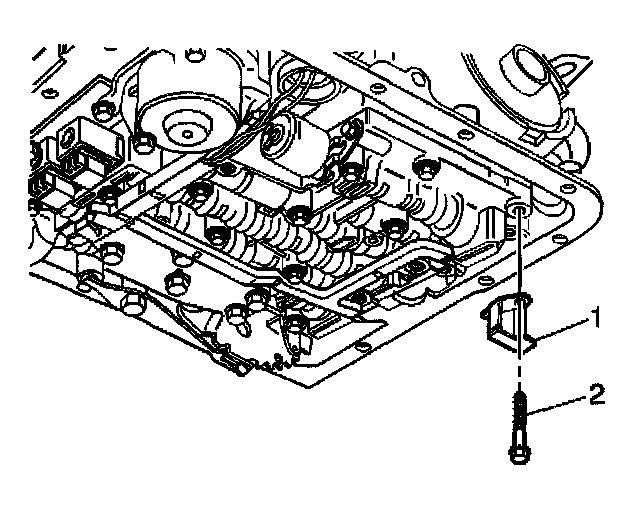 1
2