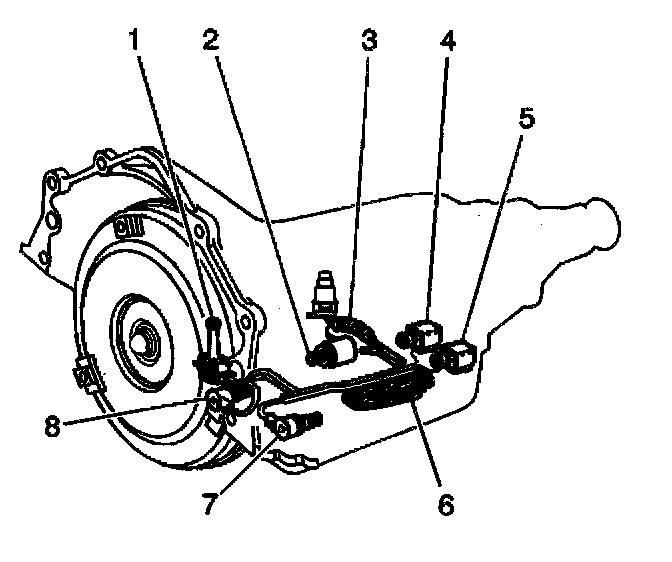 1
2
3
4
5
8
7
6