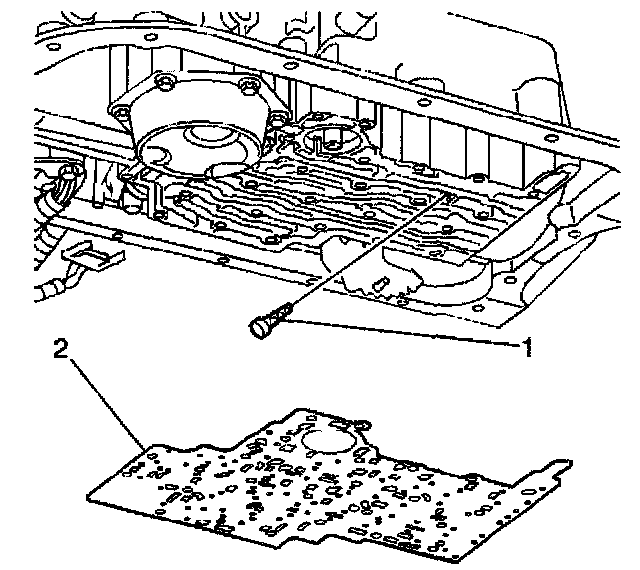 1
2