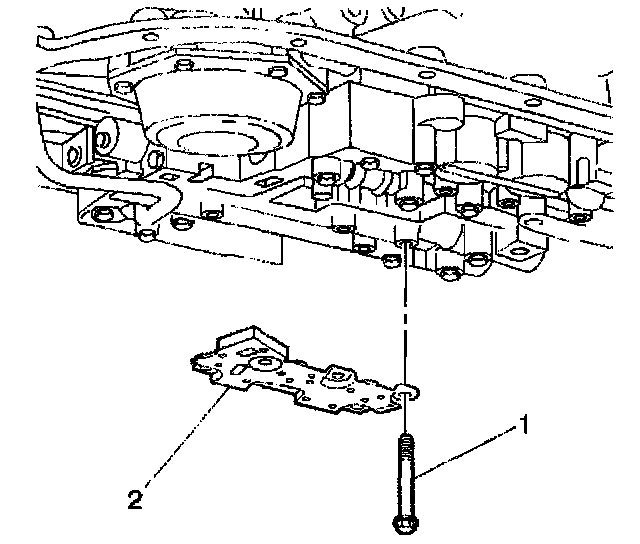 1

2