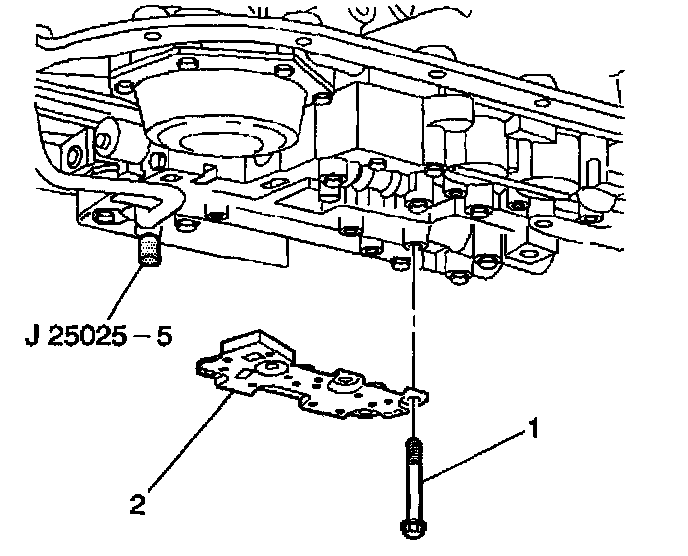 J 25025 – 5

1

2