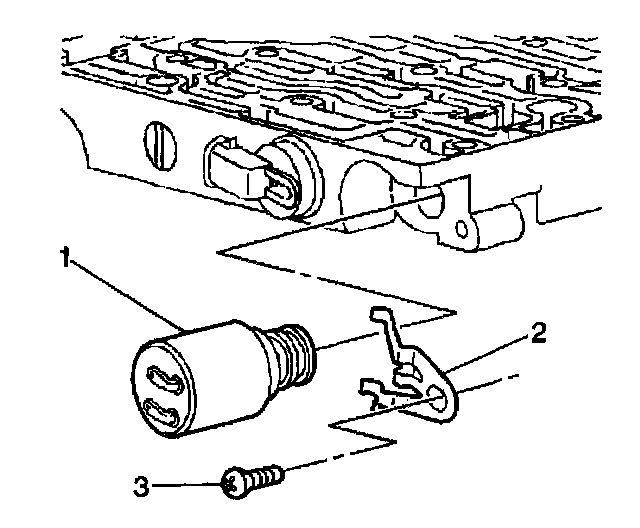 1
2
3