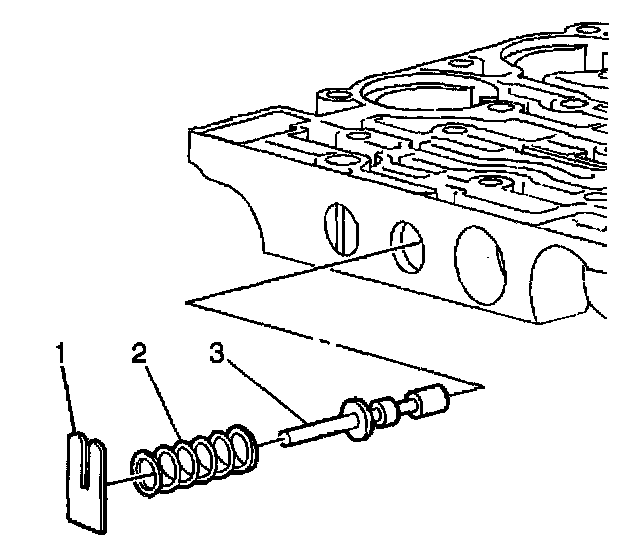 1
2
3