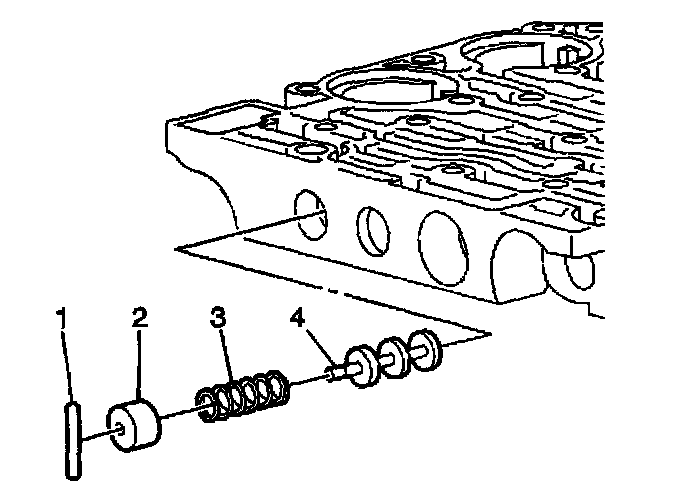 1
2
3
4