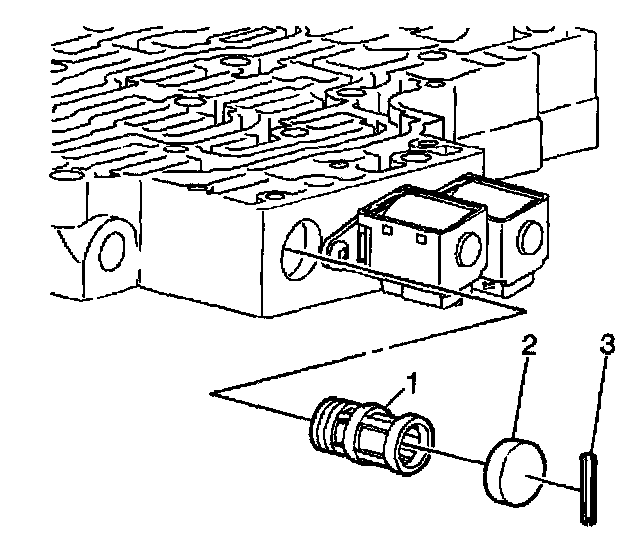 1
2
3