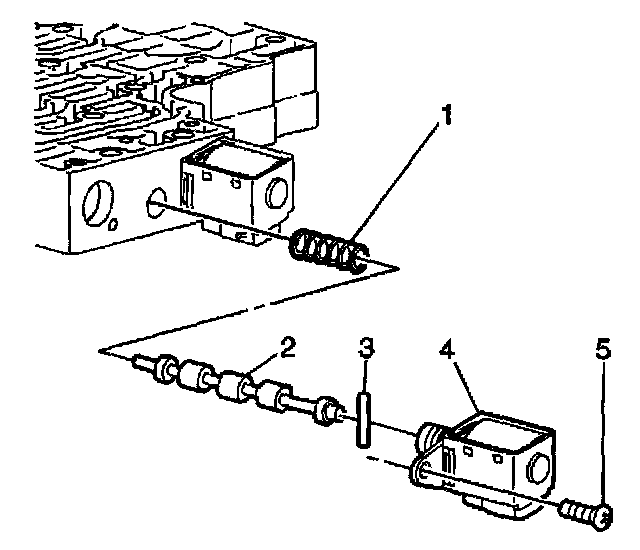 1
2
3
4
5