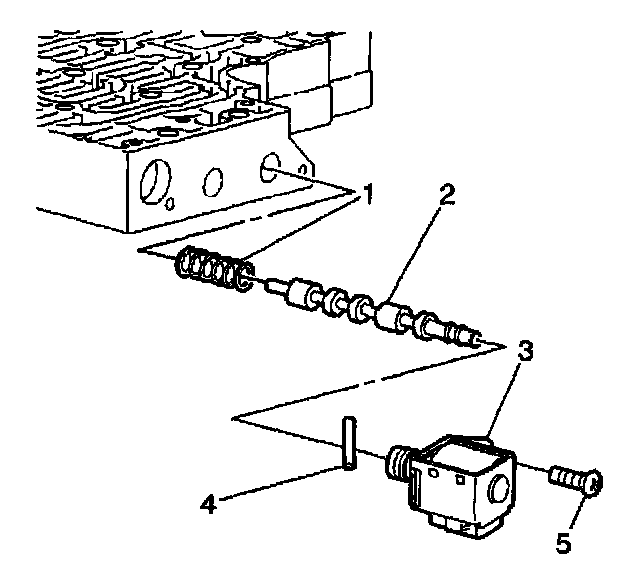 1
2
3
4
5