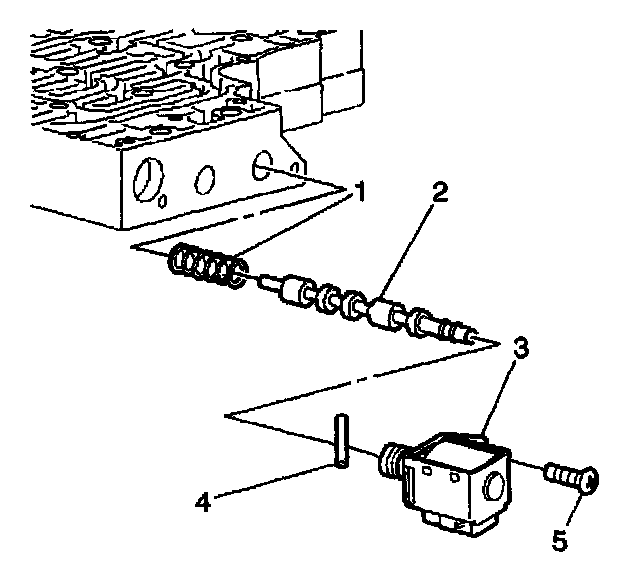 1
2
3
4
5