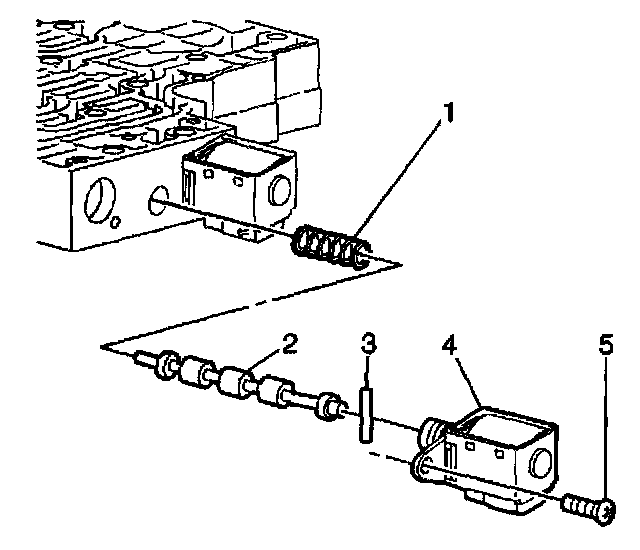 1
2
3
4
5