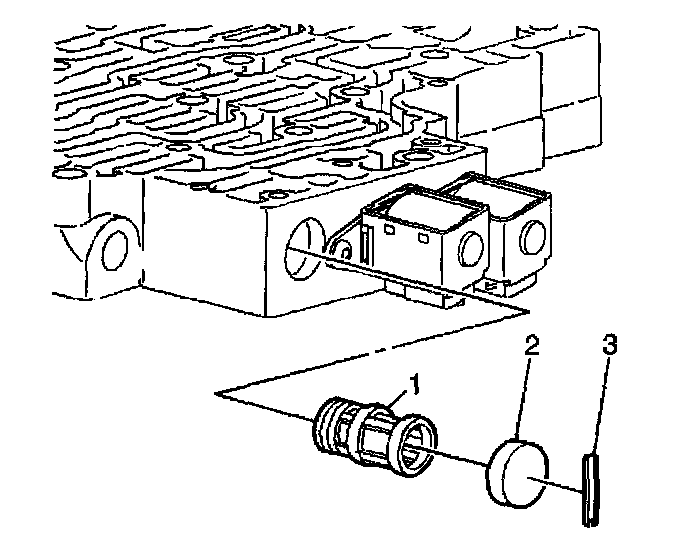 1
2
3