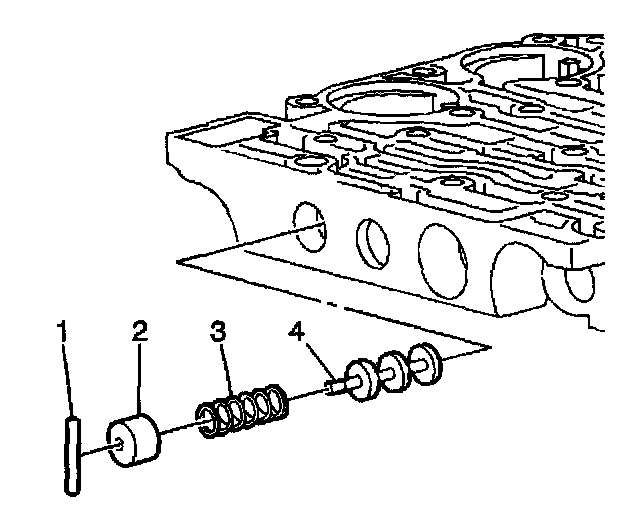 1
2
3
4